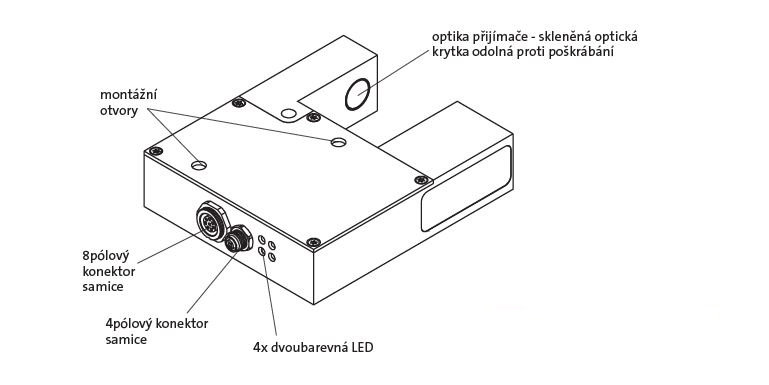 optika přijímače - skleněná optická krytka odolná proti poškrábání

montážní otvory

8pólový konektor samice

4pólový konektor samice

4x dvoubarevná LED