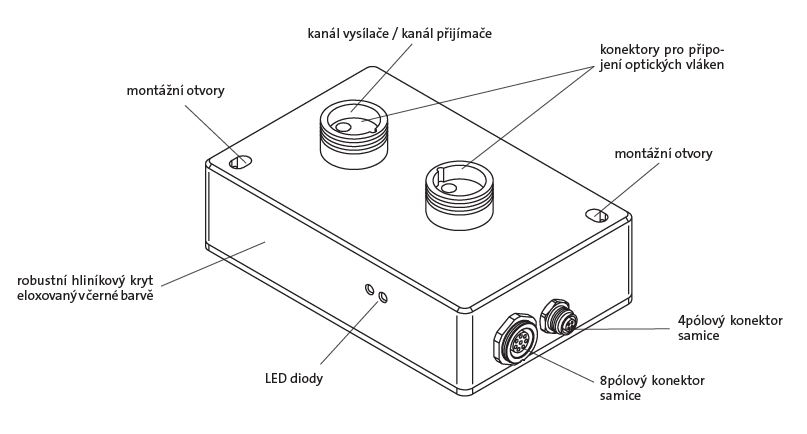 kanál vysílače / kanál přijímače

konektory pro připojení optických vláken

montážní otvory

montážní otvory

robustní hliníkový kryt eloxovaný v černé barvě

LED diody

4pólový konektor samice

8pólový konektor samice