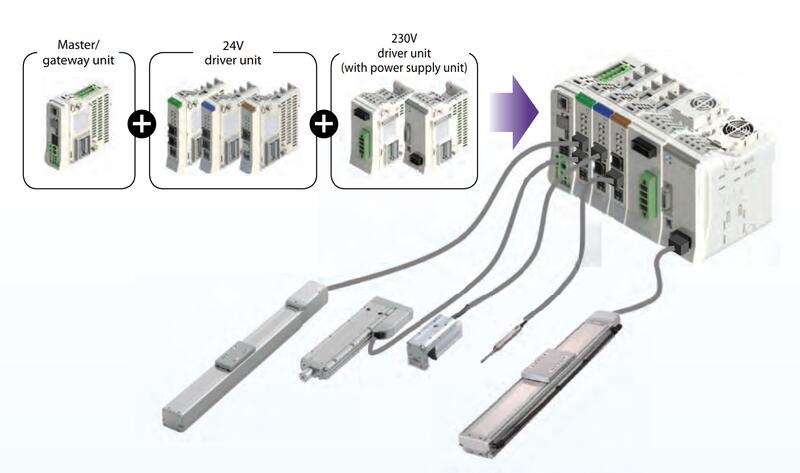 Master/
gateway unit

24V
driver unit

230V
driver unit
(with power supply unit)