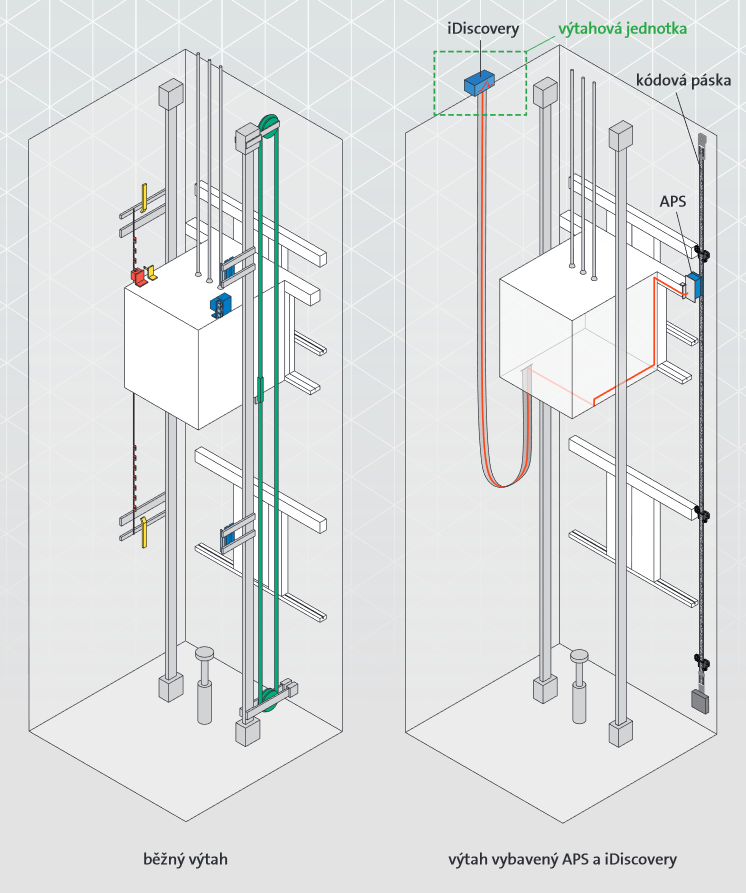 iDiscovery
výtahová jednotka
kódová páska
APS

běžný výtah

výtah vybavený APS a iDiscovery